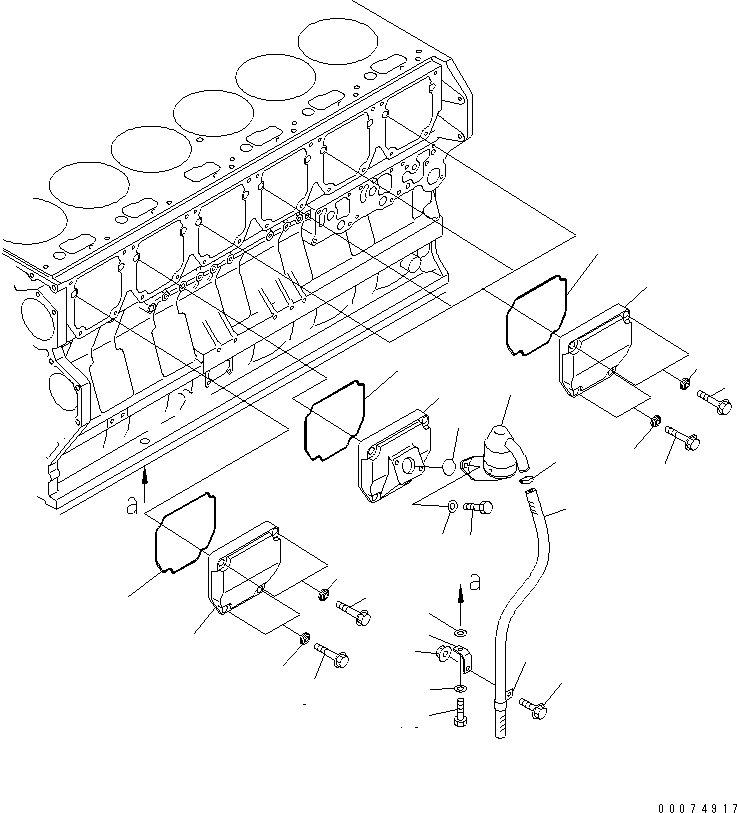 a

a

00074917