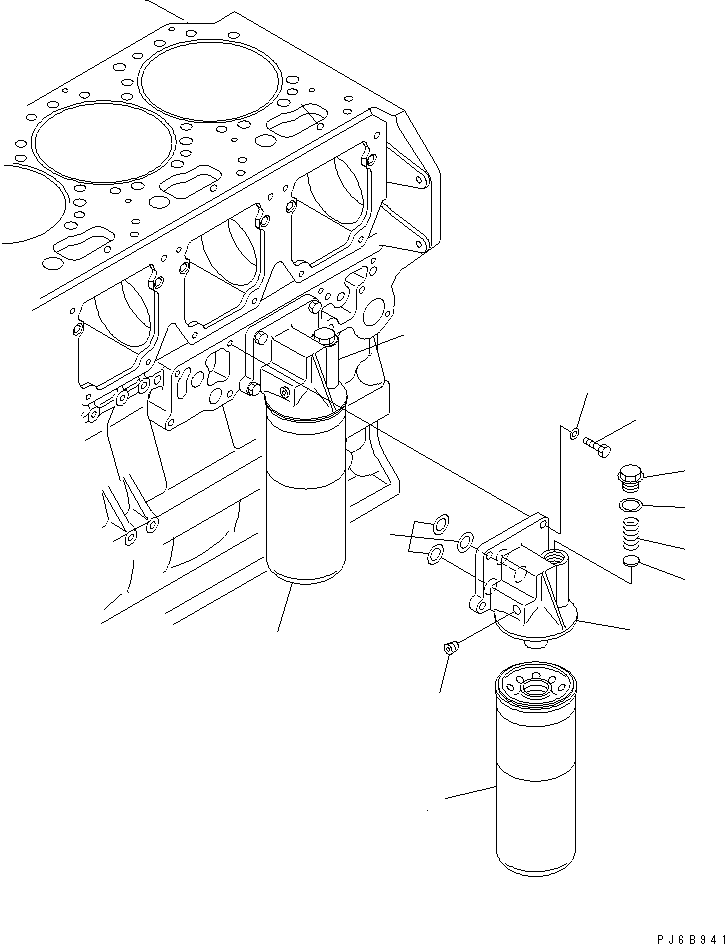 PJ6B941