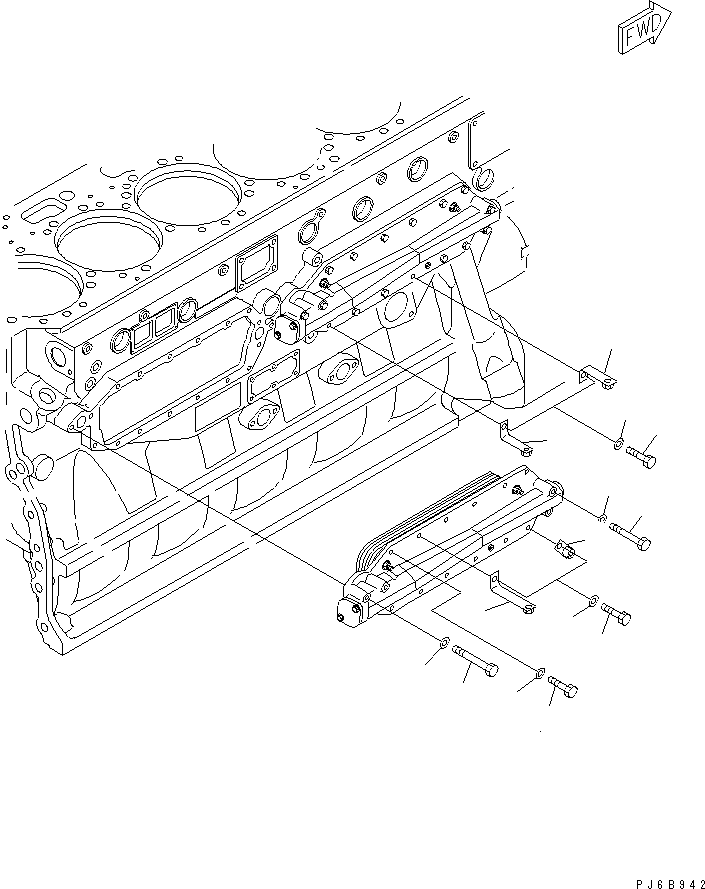 FWD

PJ6B942