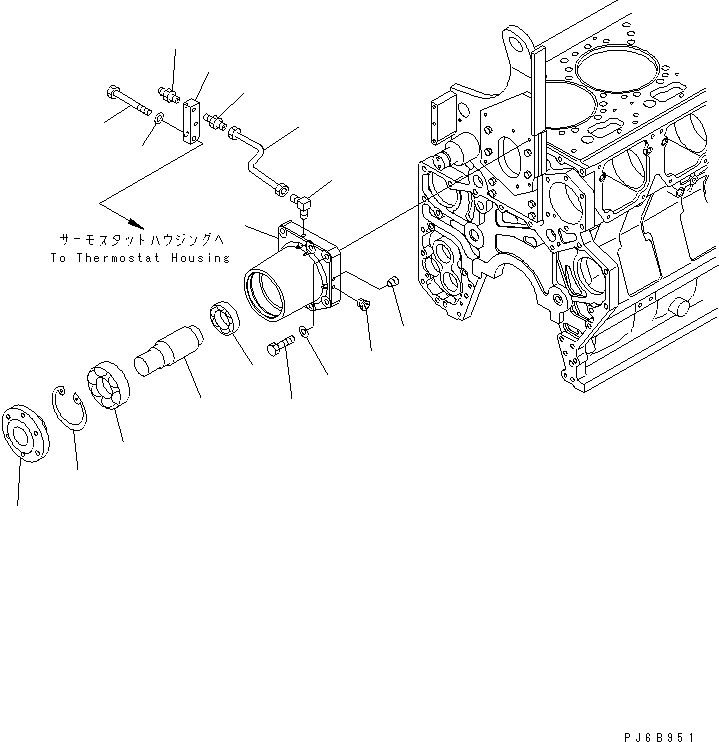 サーモスタットハウジングへ
To Thermostat Housing

PJ6B951