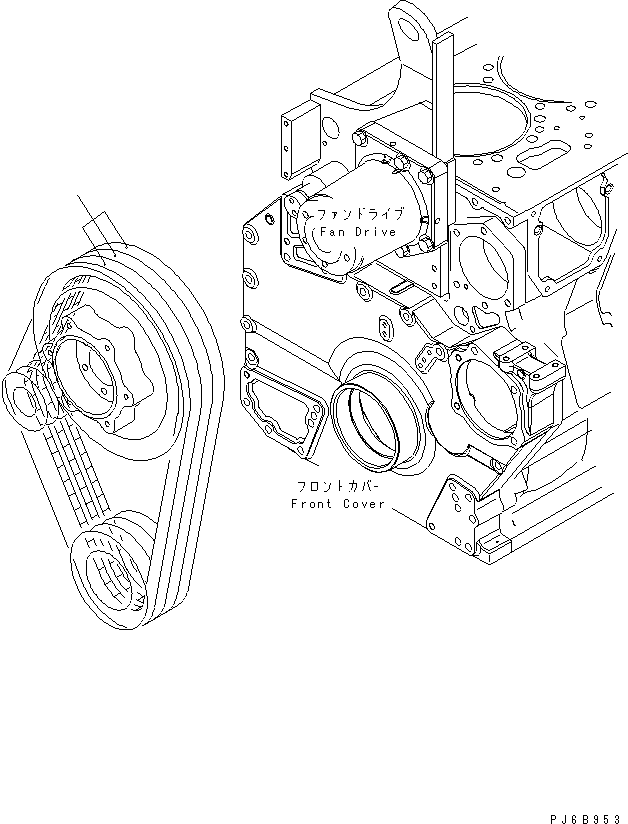 ファンドライブ
Fan Drive

フロントカバー
Front Cover

PJ6B953