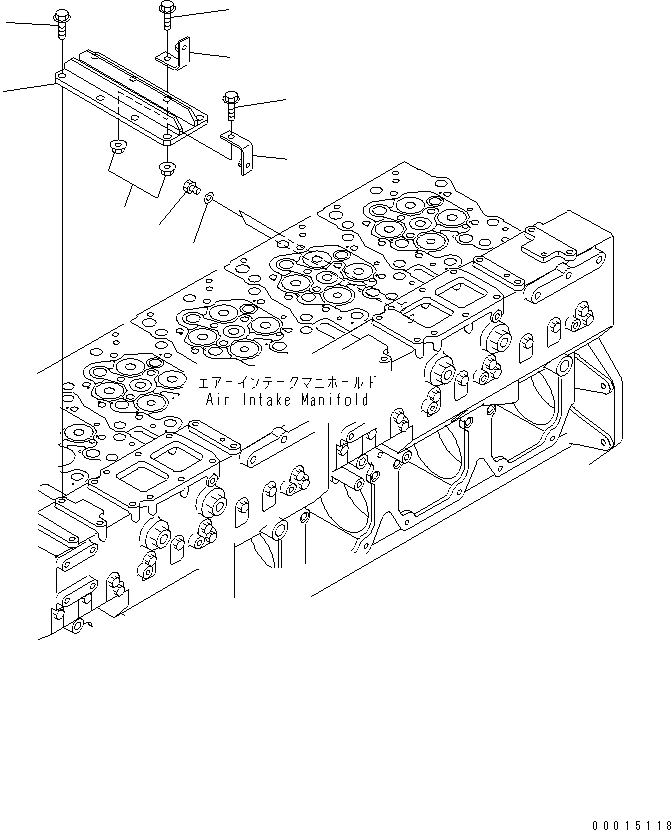 エアーインテークマニホールド
Air Intake Manifold

00015118