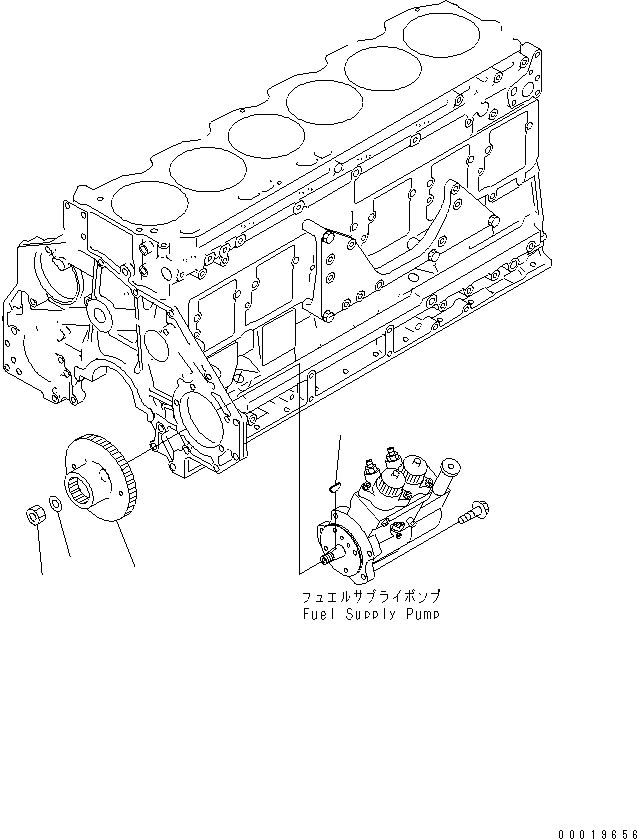 フュエルサプライポンプ
Fuel Supply Pump

00019656