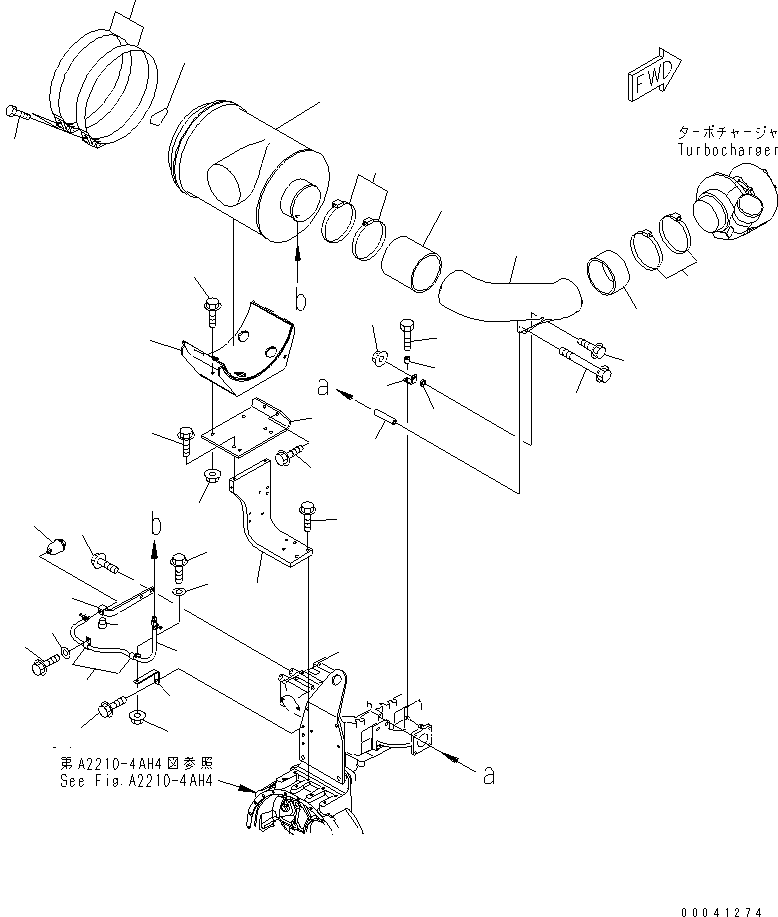 FWD

ターボチャージャ
Turbocharger

b

a

b

第A2210-4AH4図参照
See Fig.A2210-4AH4

a

00041274