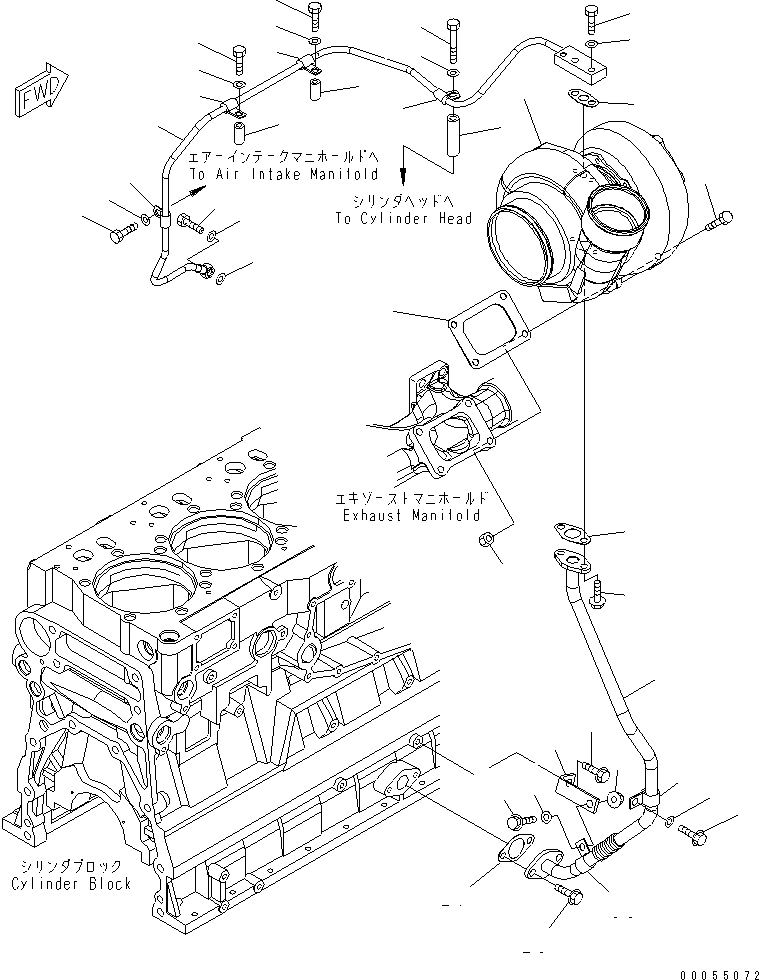 FWD

エアーインテークマニホールドへ
To Air Intake Manifold

シリンダヘッドへ
To Cylinder Head

エキゾーストマニホールド
Exhaust Manifold

シリンダブロック
Cylinder Block

00055072