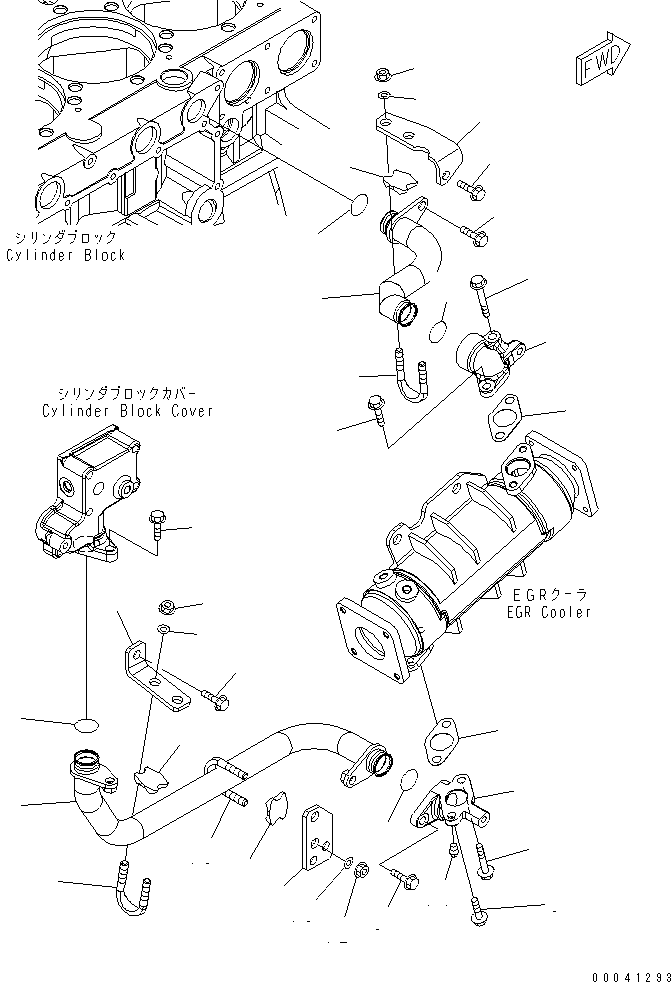 FWD

シリンダブロック
Cylinder Block

シリンダブロックカバー
Cylinder Block Cover

EGRクーラ
EGR Cooler

00041293