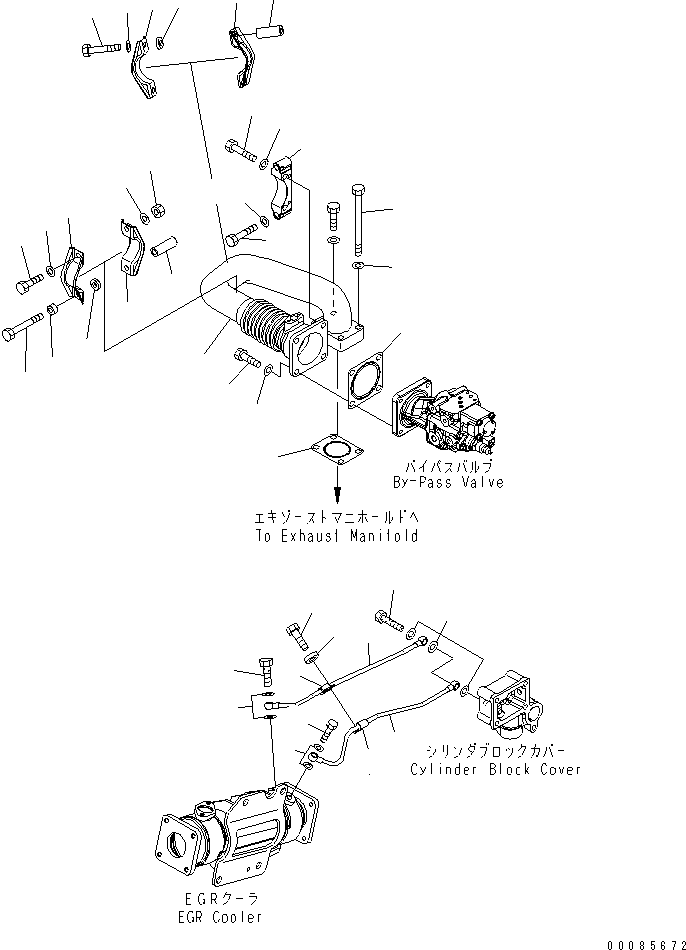 バイパスバルブ
By-Pass Valve

エキゾーストマニホールドへ
To Exhaust Manifold

シリンダブロックカバー
Cylinder Block Cover

EGRクーラ
EGR Cooler

00085672