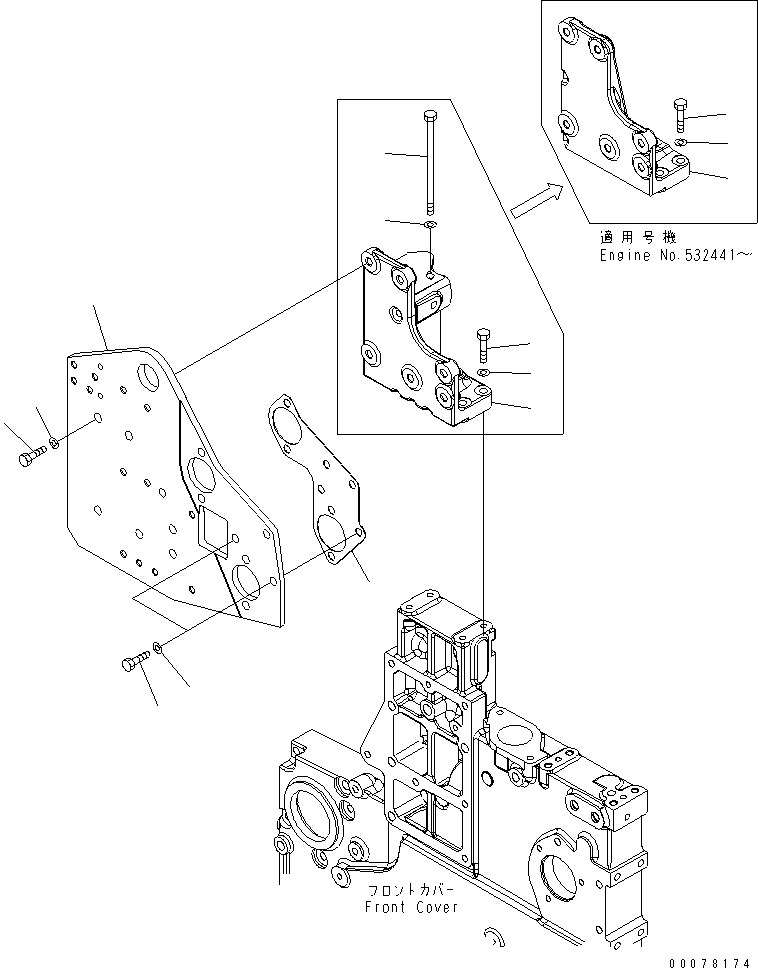 適用号機
Engine No.532441～

フロントカバー
Front Cover

00078174