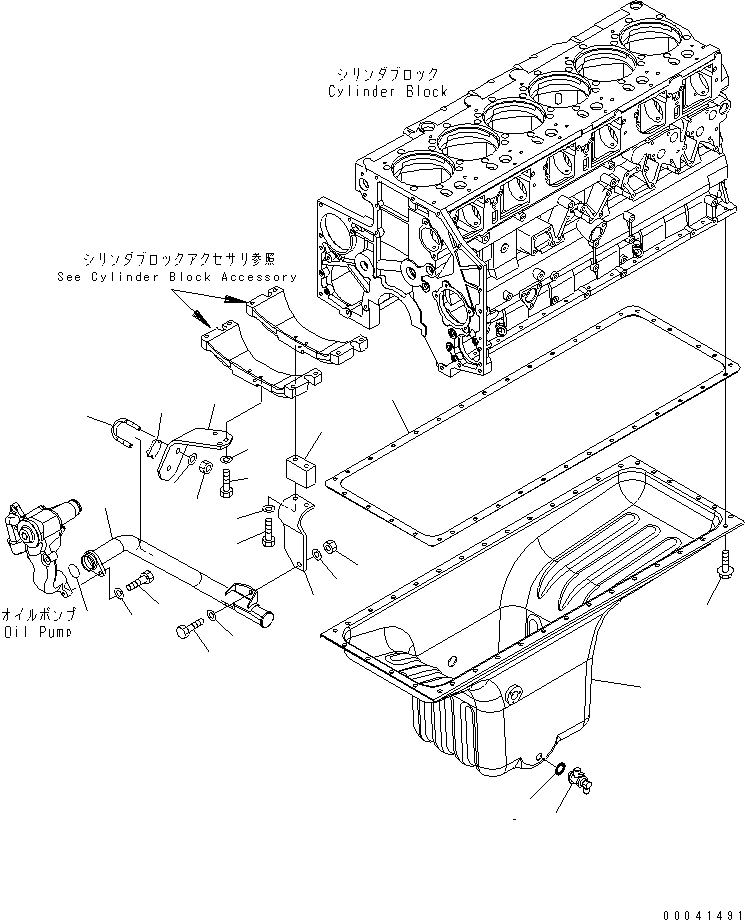 シリンダブロック
Cylinder Block

シリンダブロックアクセサリ参照
See Cylinder Block Accessory

オイルポンプ
Oil Pump

00041491