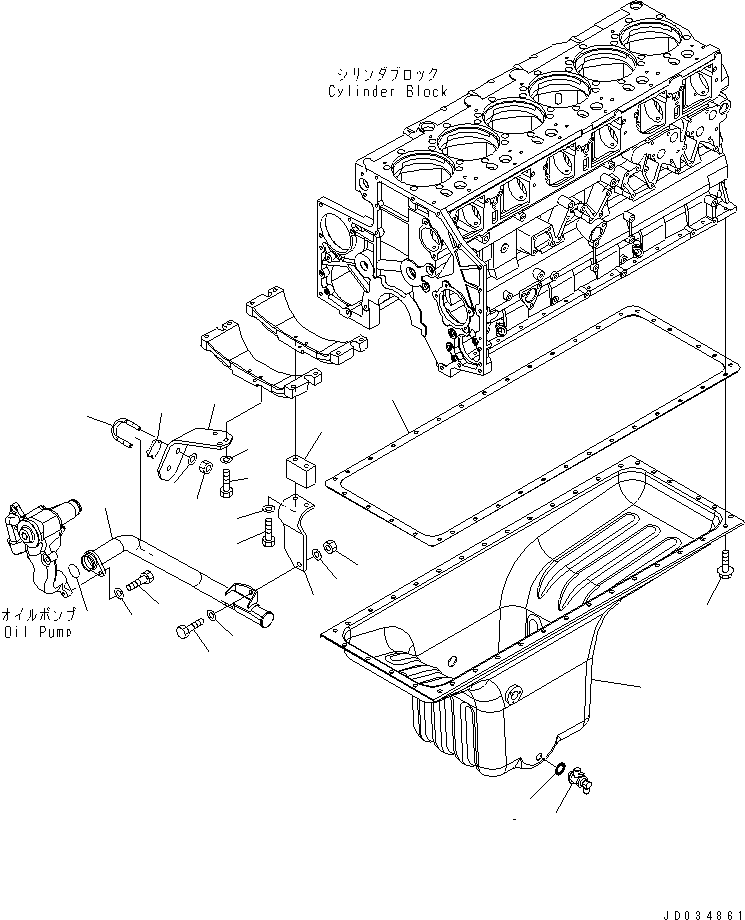 シリンダブロック
Cylinder Block

オイルポンプ
Oil Pump

JD034861