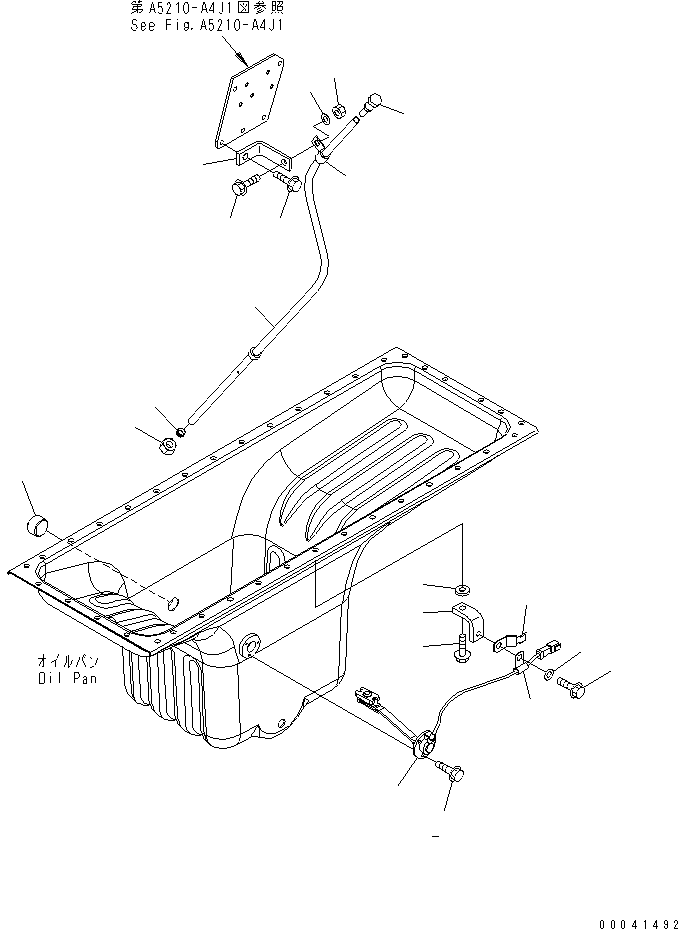 第 A5210-A4J1 図参照
See Fig. A5210-A4J1

オイルパン
Oil Pan

00041492