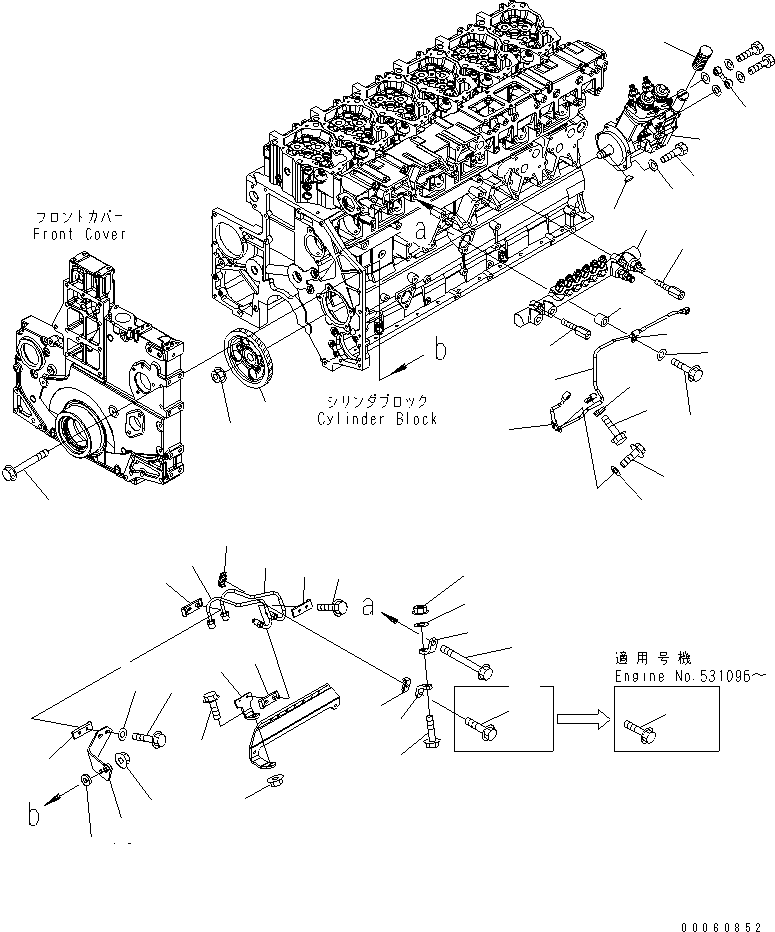 フロントカバー
Front Cover

a

b

シリンダブロック
Cylinder Block

a

適用号機
Engine No.531096～

b

00060852