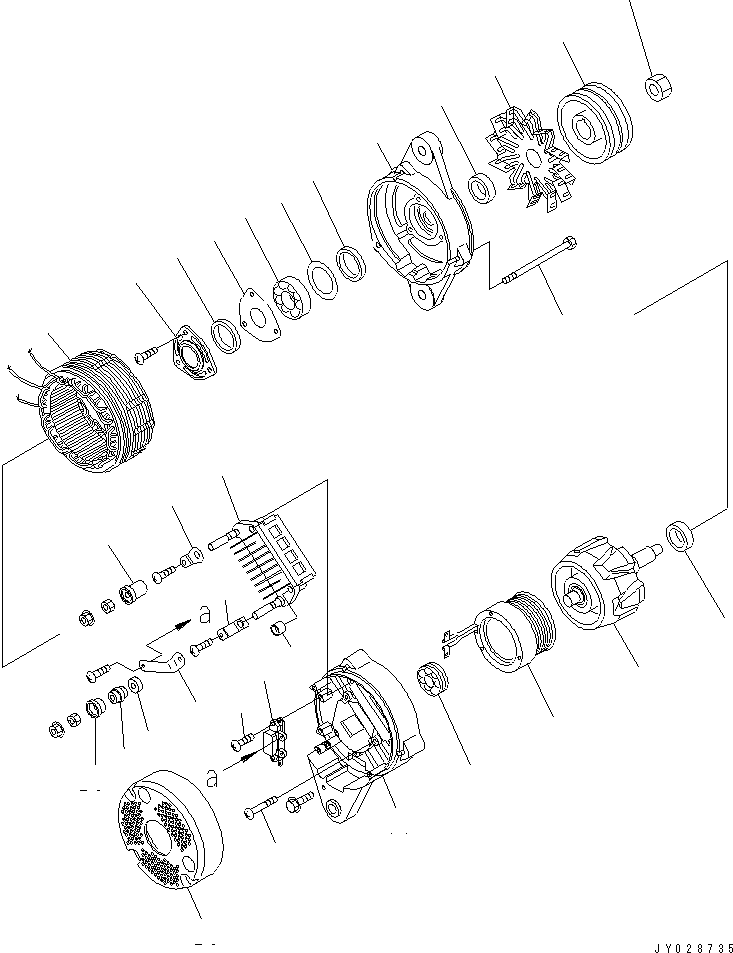 a
a
JY028735