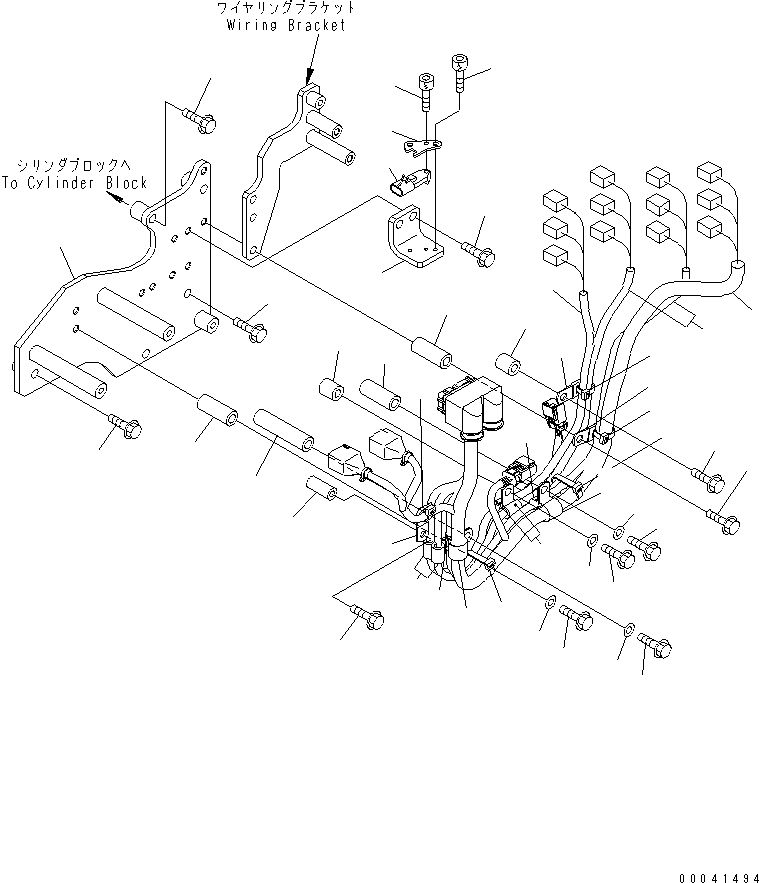 ワイヤリングブラケット
Wiring Bracket

シリンダブロックへ
To Cylinder Block

00041494