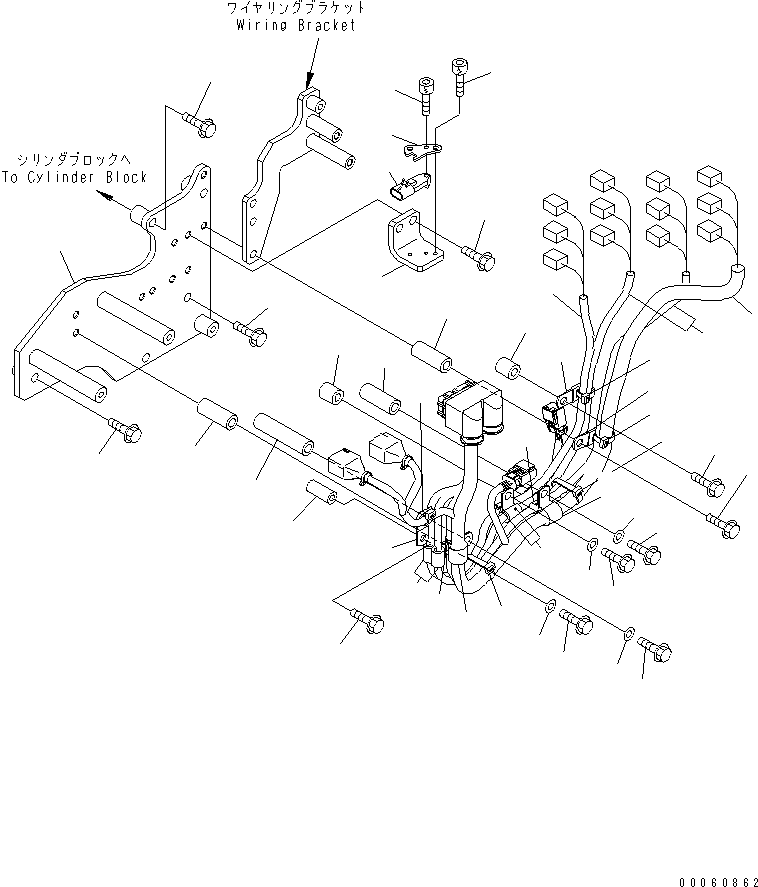 ワイヤリングブラケット
Wiring Bracket

シリンダブロックへ
To Cylinder Block

00060862