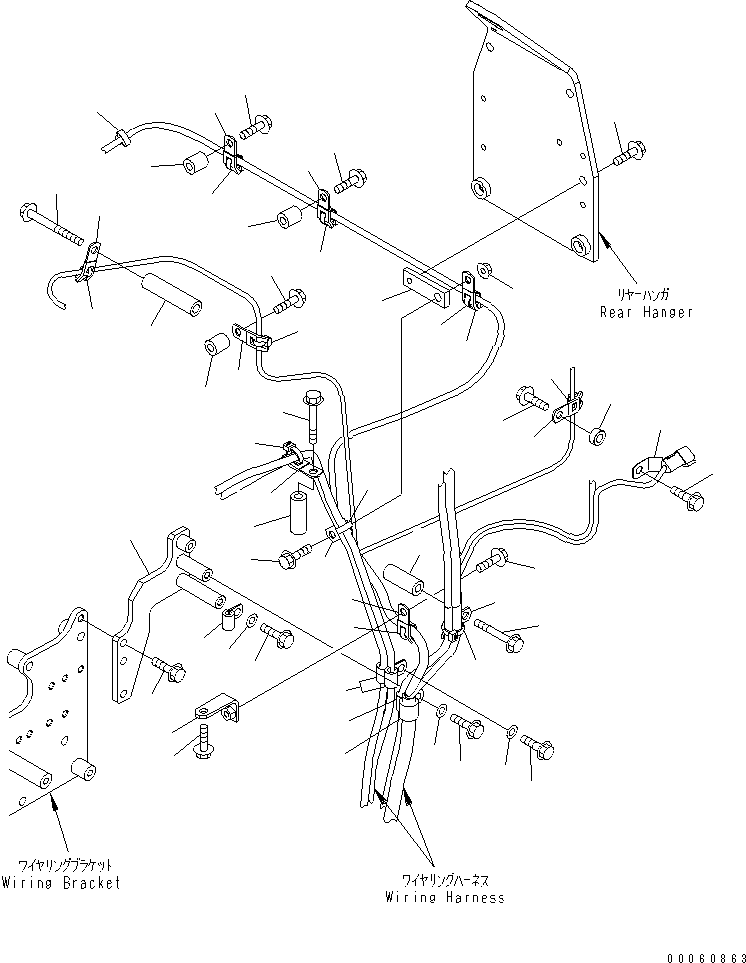 リヤーハンガ
Rear Hanger

ワイヤリングブラケット
Wiring Bracket

ワイヤリングハーネス
Wiring Harness

00060863