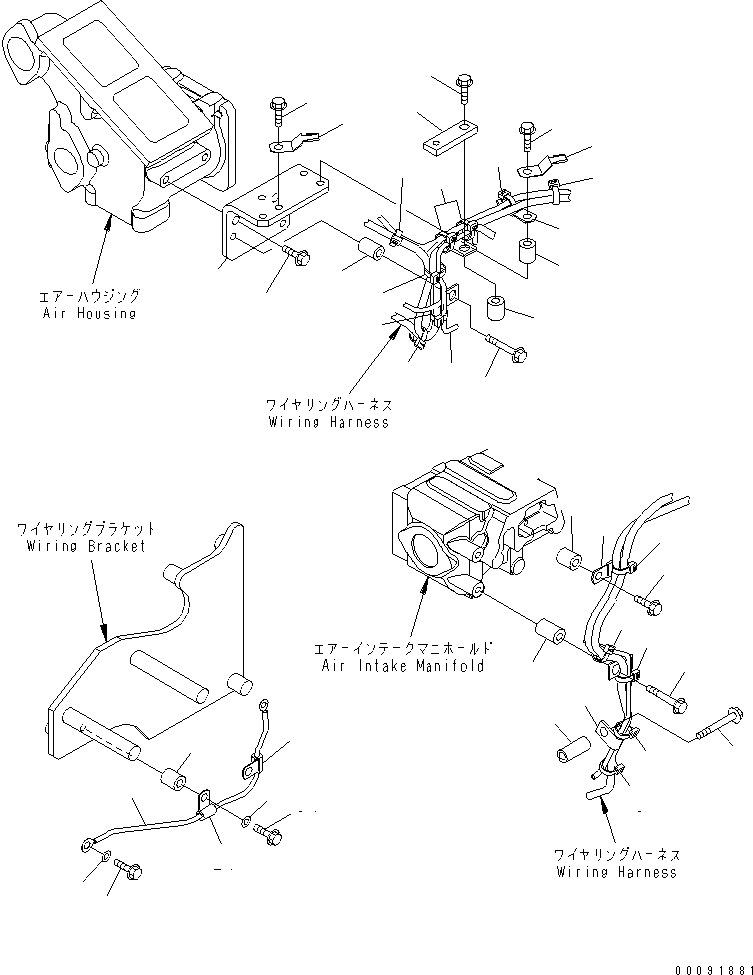 エアーハウジング
Air Housing

ワイヤリングハーネス
Wiring Harness

ワイヤリングブラケット
Wiring Bracket

エアーインテークマニホールド
Air Intake Manifold

ワイヤリングハーネス
Wiring Harness

00091881