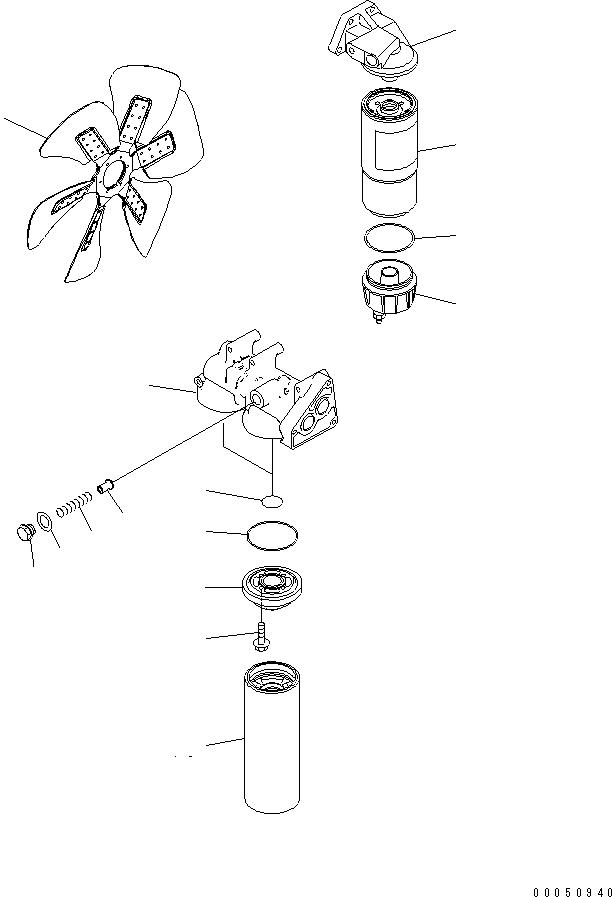 00050940