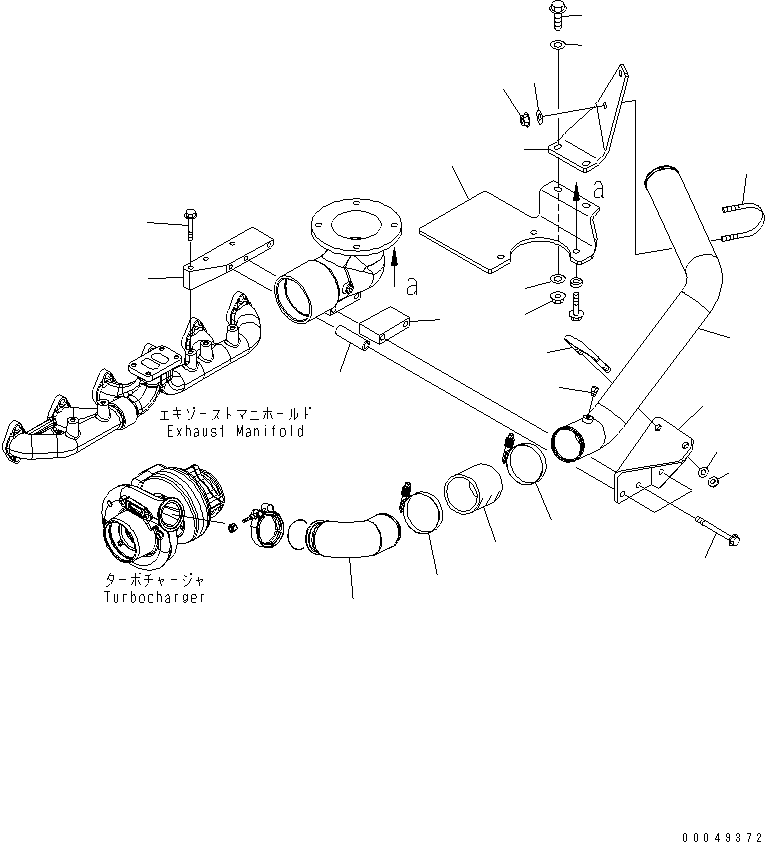 a
a
エキゾーストマニホールド
Exhaust Manifold
ターボチャージャ
Turbocharger
00049372