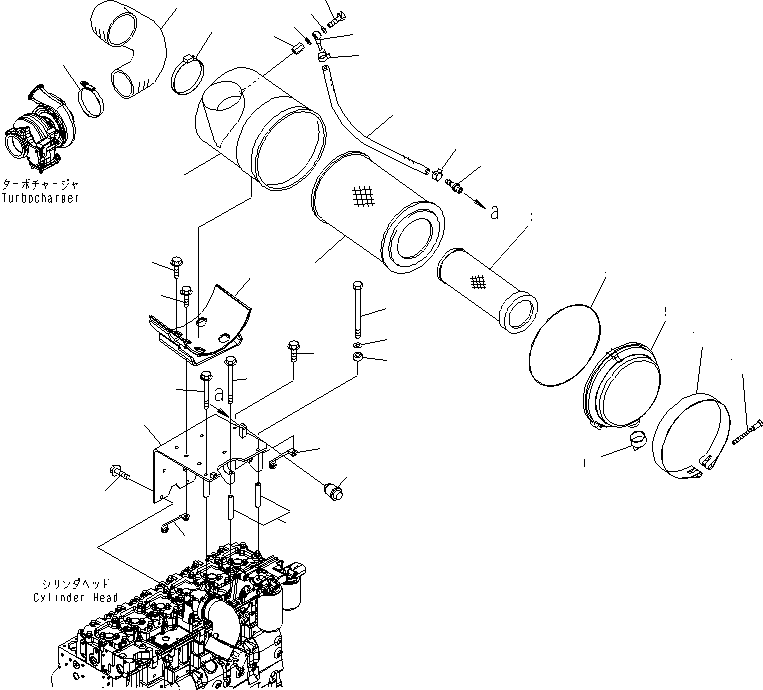 ターボチャージャ
Turbocharger

a

a

シリンダヘッド
Cylinder Head