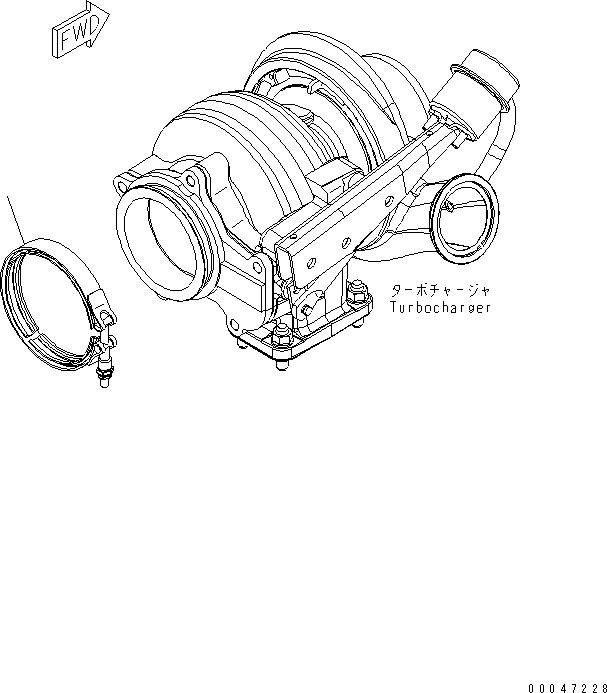 FWD

ターボチャージャ
Turbocharger

00047228