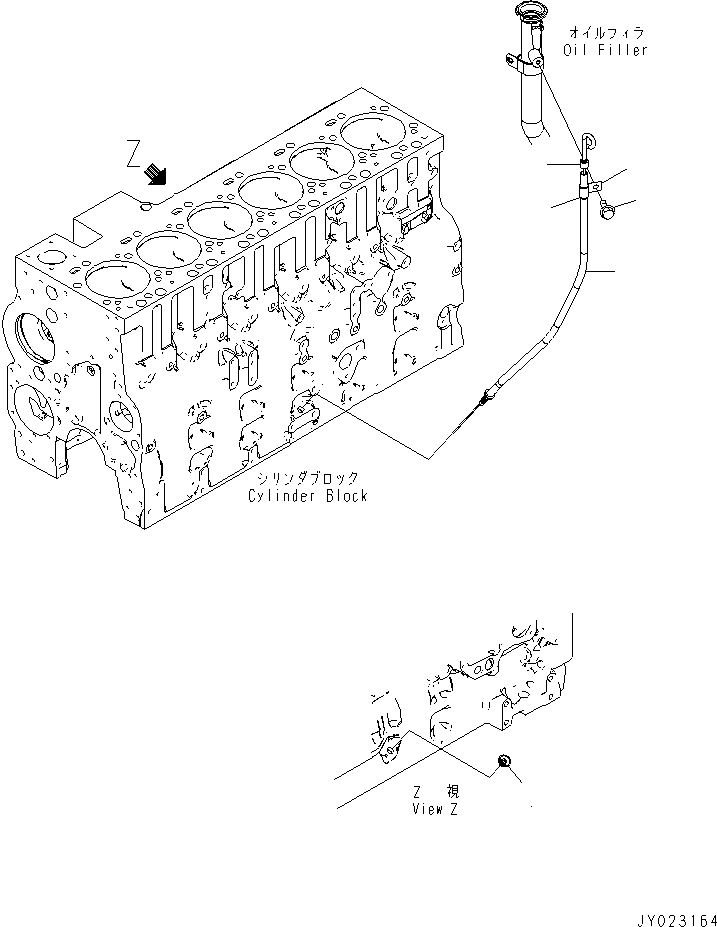 オイルフィラ
Oil Filler

Z

シリンダブロック
Cylinder Block

Z 視
View Z

JY023164