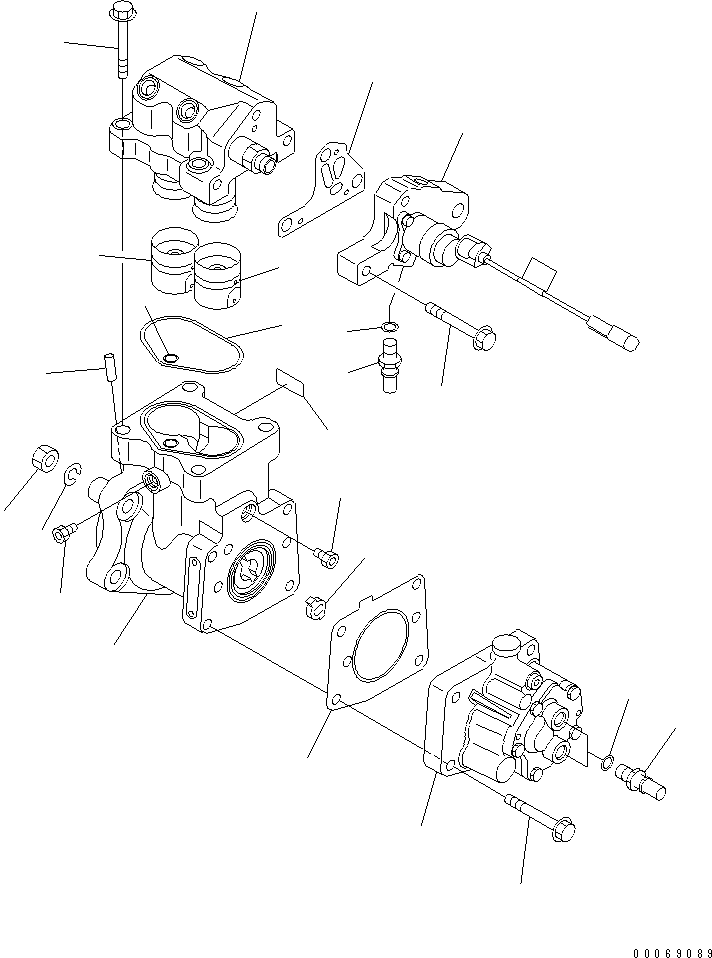 00069089