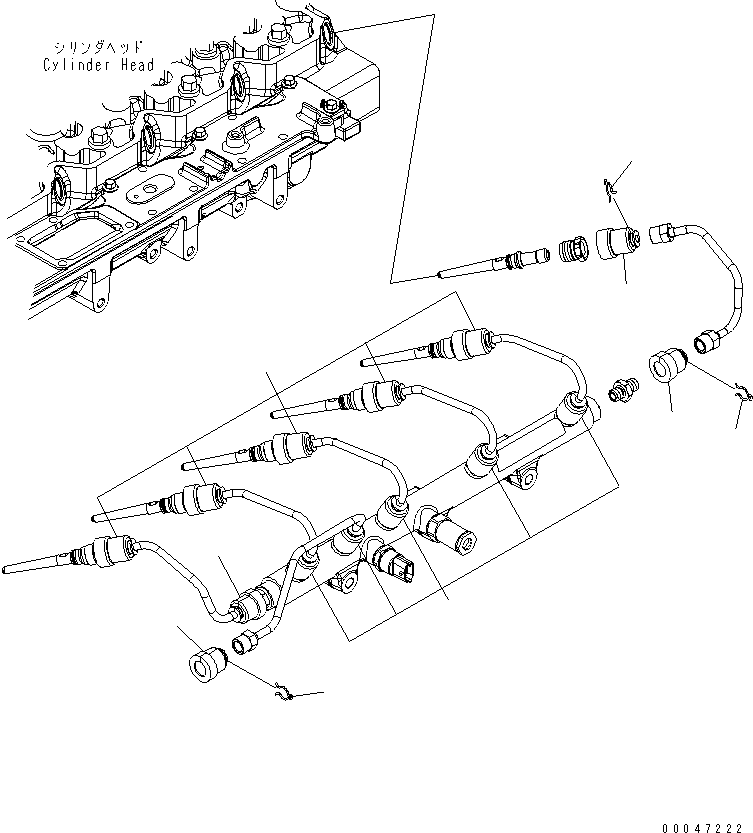 シリンダヘッド
Cylinder Head

00047222