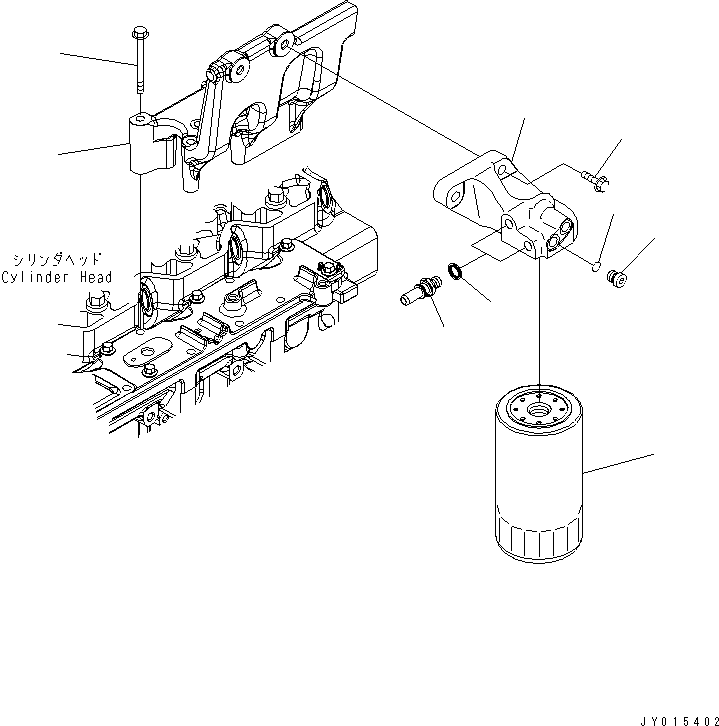 シリンダヘッド
Cylinder Head

JY015402