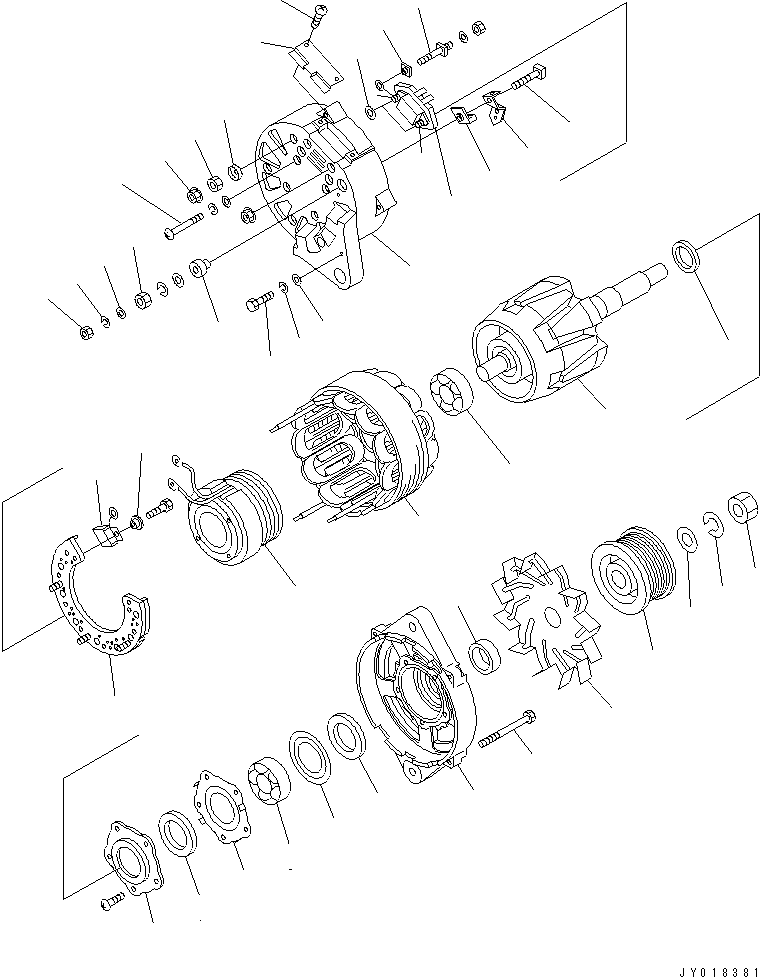 JY018381