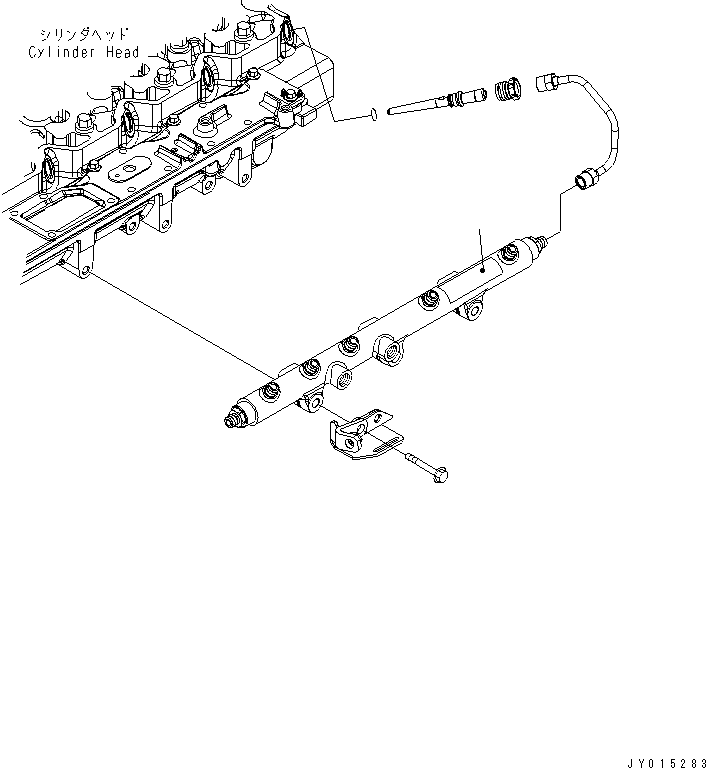 シリンダヘッド
Cylinder Head

JY015283