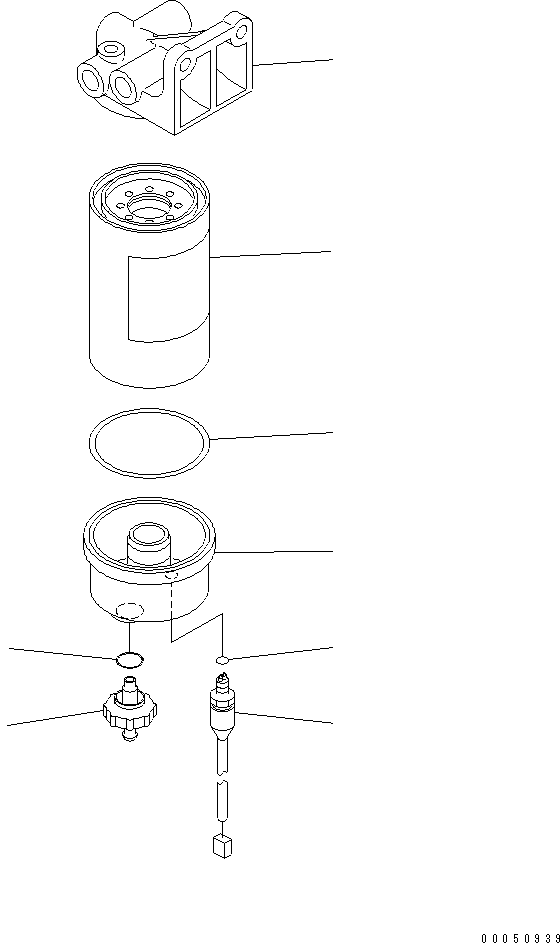 00050939