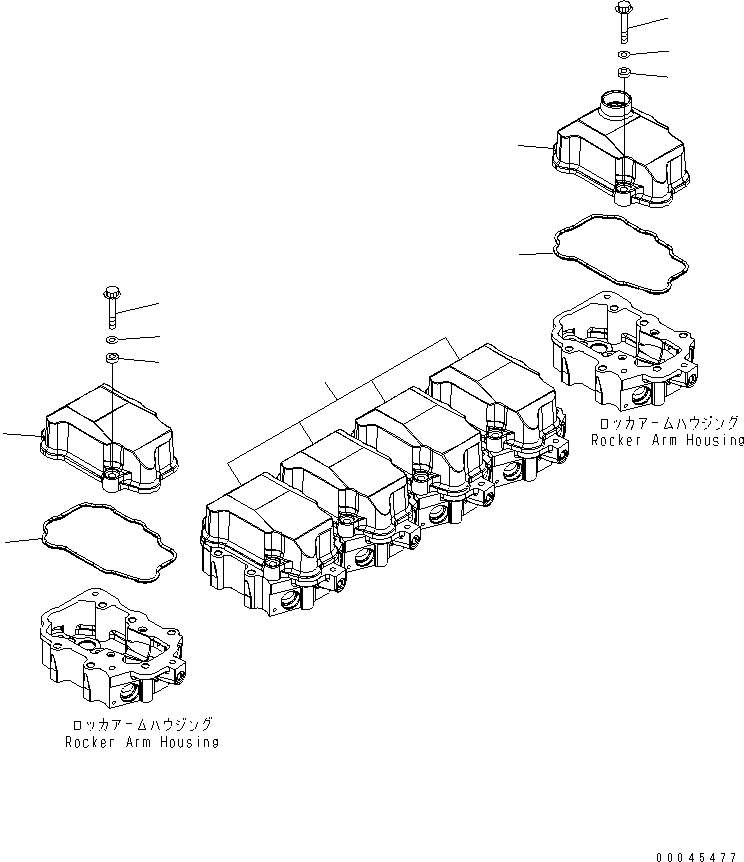 ロッカアームハウジング
Rocker Arm Housing

ロッカアームハウジング
Rocker Arm Housing

00045477