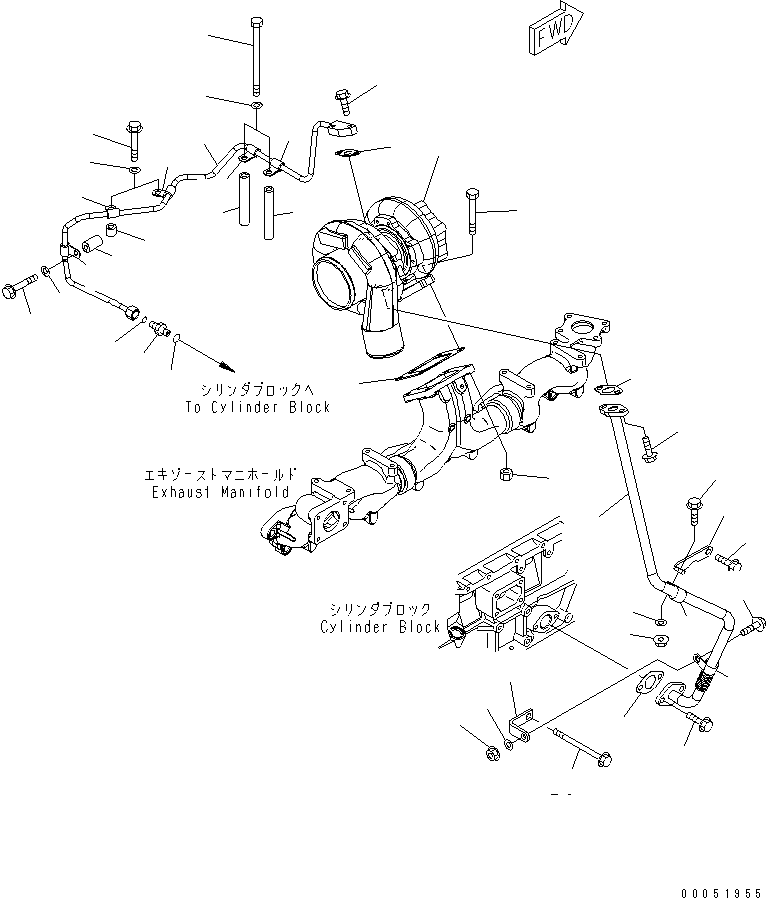 FWD

シリンダブロックへ
To Cylinder Block

エキゾーストマニホールド
Exhaust Manifold

シリンダブロック
Cylinder Block

00051955