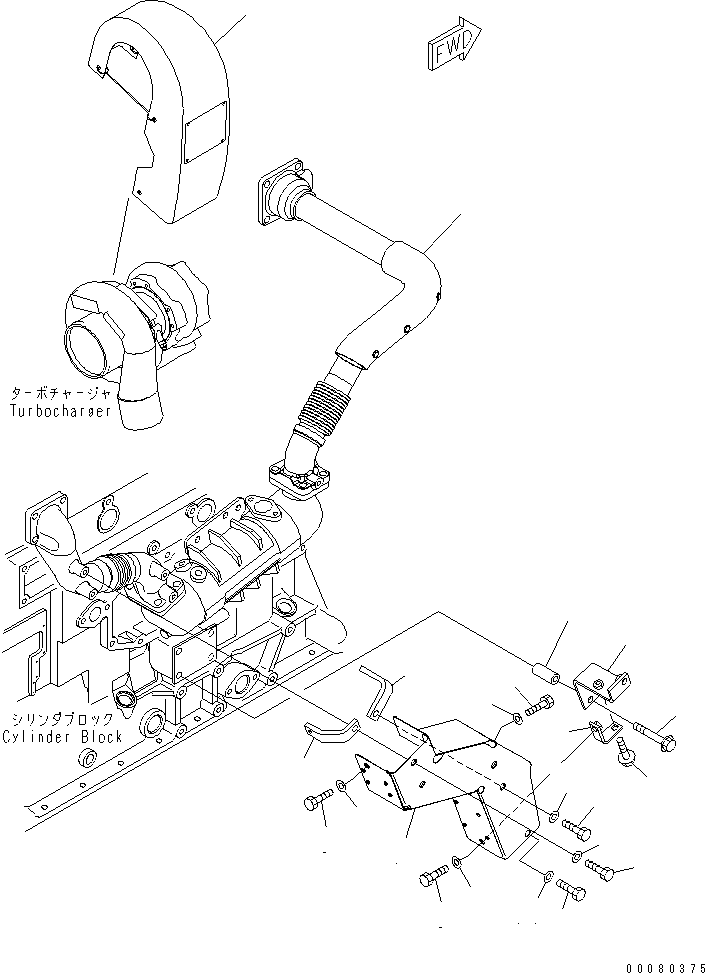 FWD

ターボチャージャ
Turbocharger

シリンダブロック
Cylinder Block

00080375