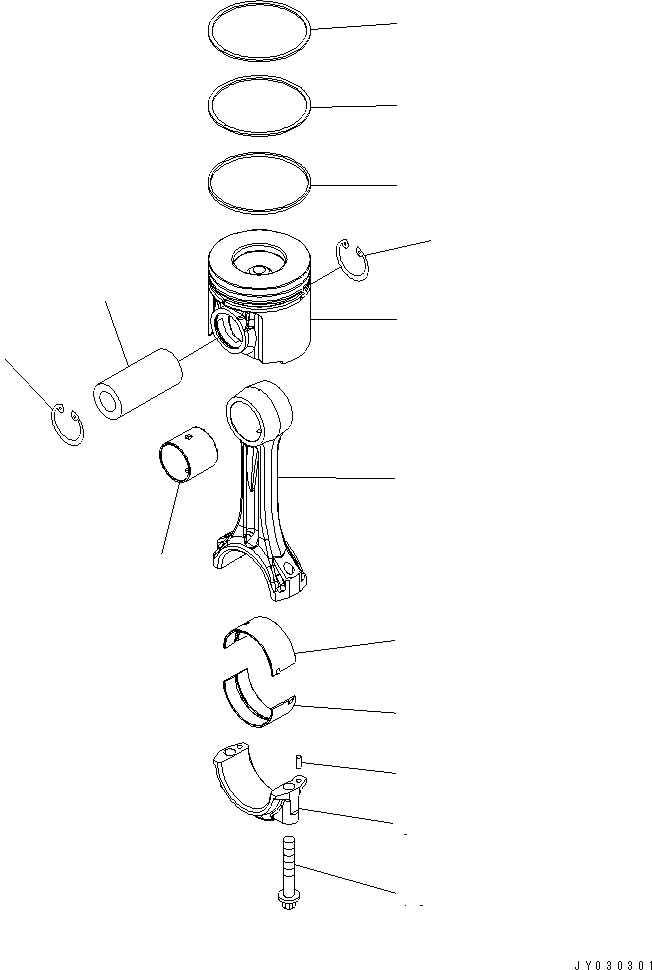 JY030301