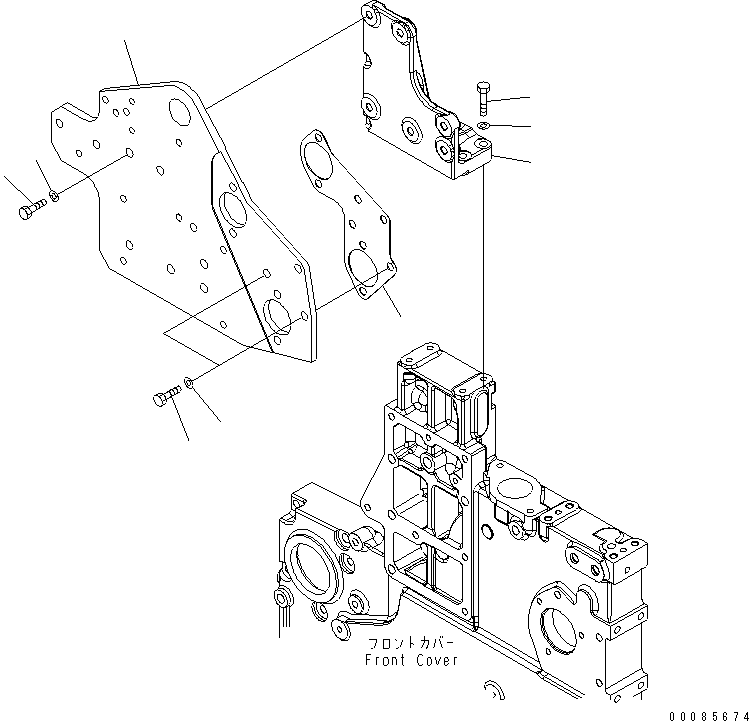 フロントカバー
Front Cover

00085674