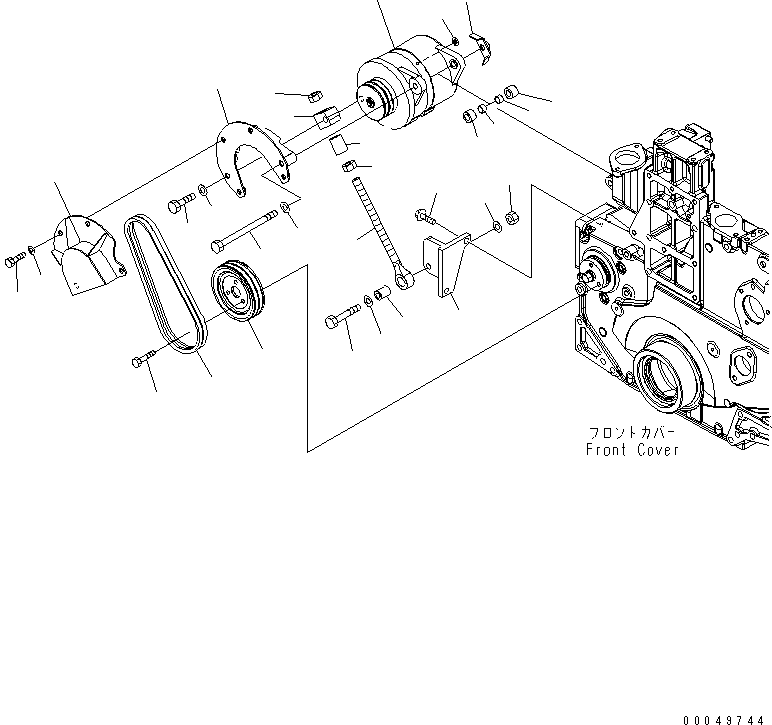 フロントカバー
Front Cover

00049744