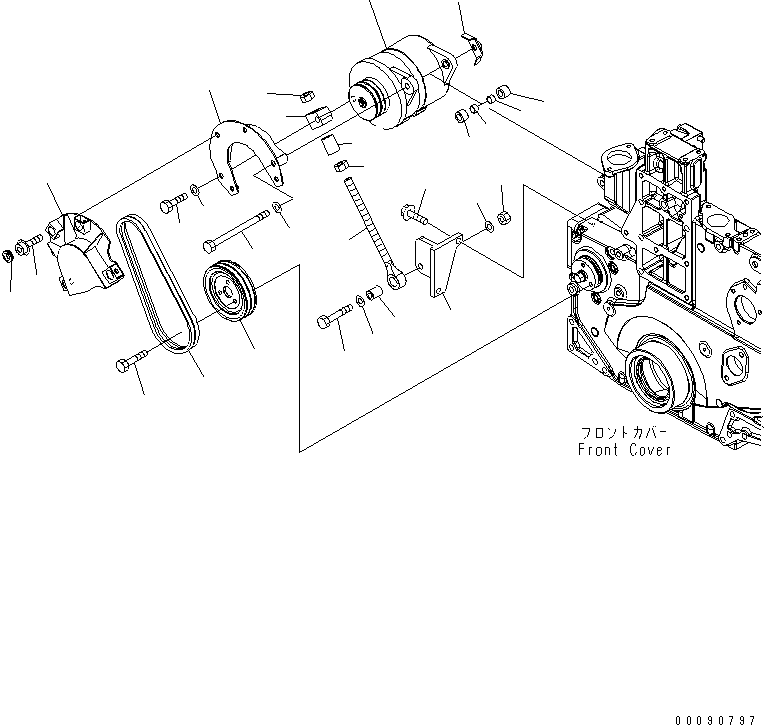 フロントカバー
Front Cover

00090797