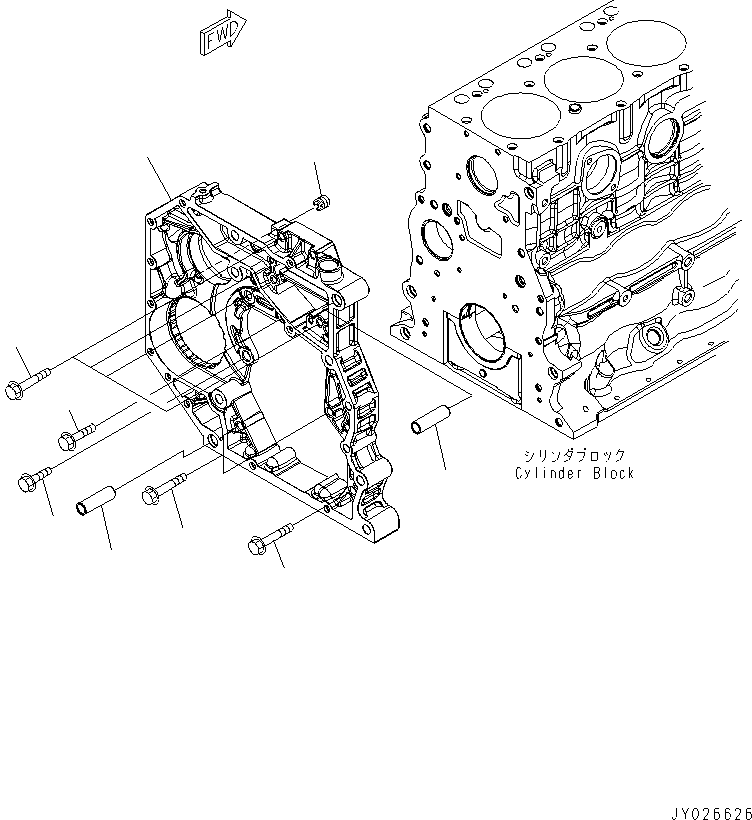 FWD

シリンダブロック
Cylinder Block

JY026626