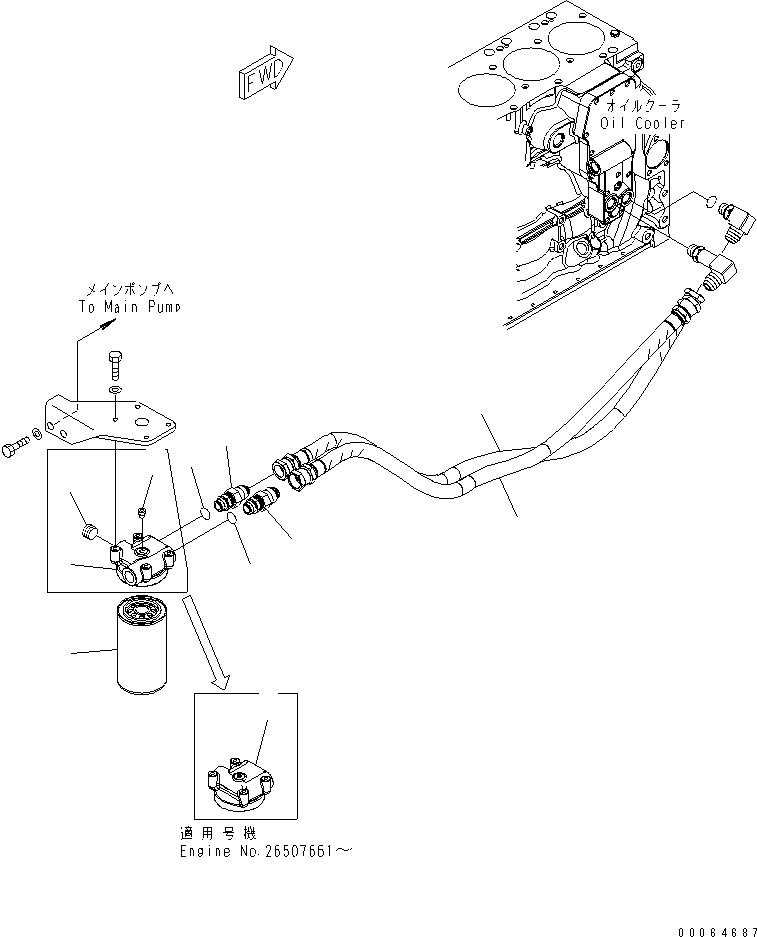 FWD

オイルクーラ
Oil Cooler

メインポンプへ
To Main Pump

適用号機
Engine No.26507661～

00064687