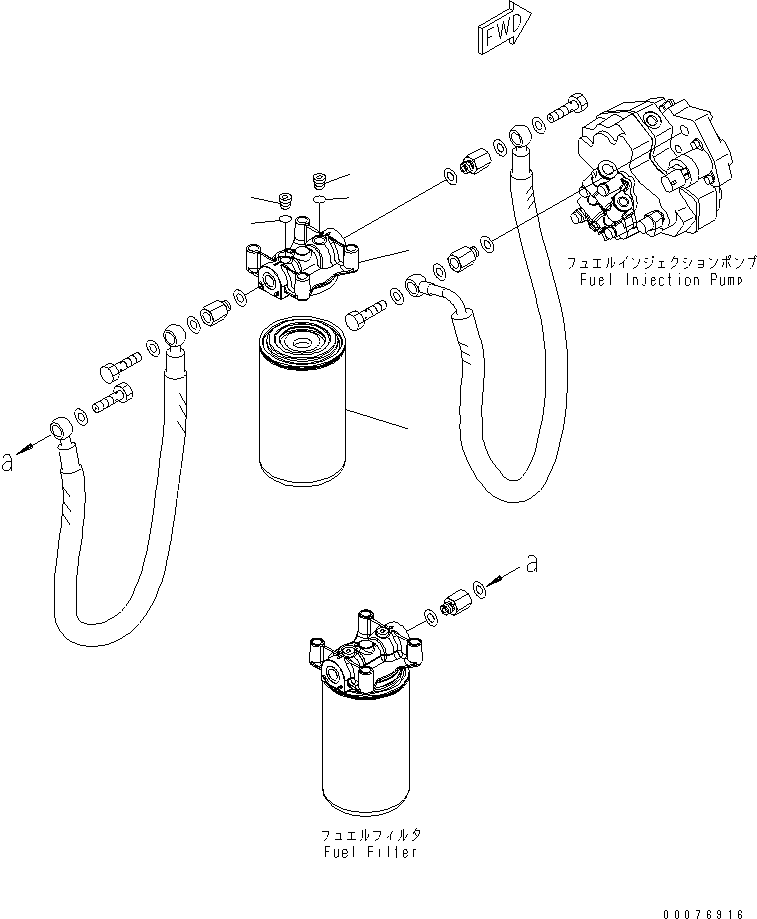 FWD

フュエルインジェクションポンプ
Fuel Injection Pump

a

a

フュエルフィルタ
Fuel Filter

00076916