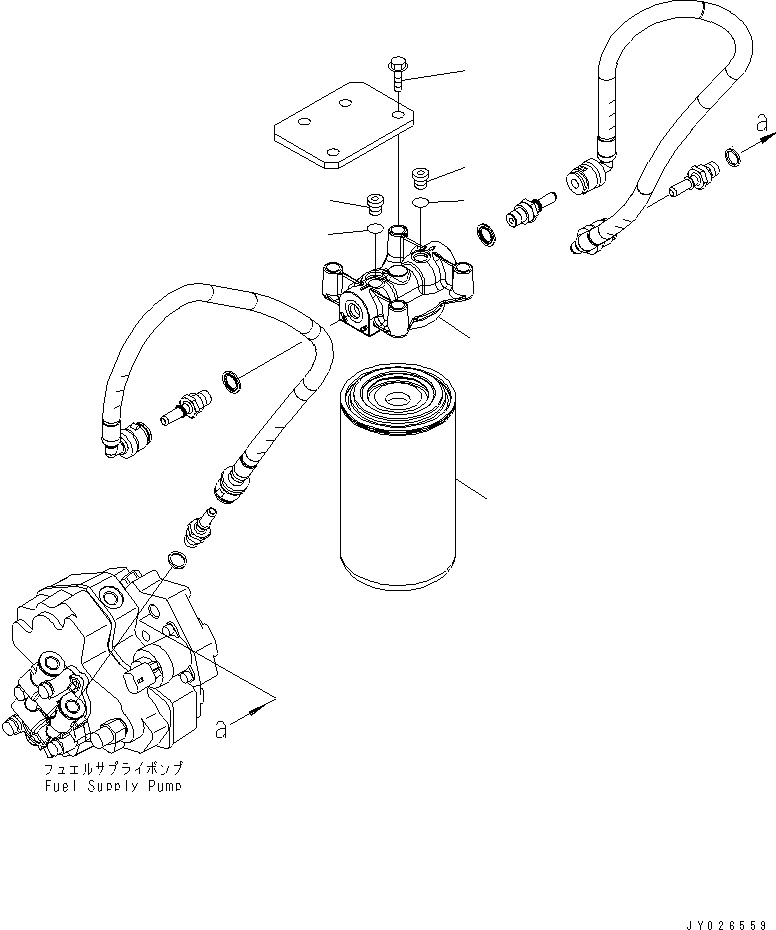 a

a

フュエルサプライポンプ
Fuel Supply Pump

JY026559