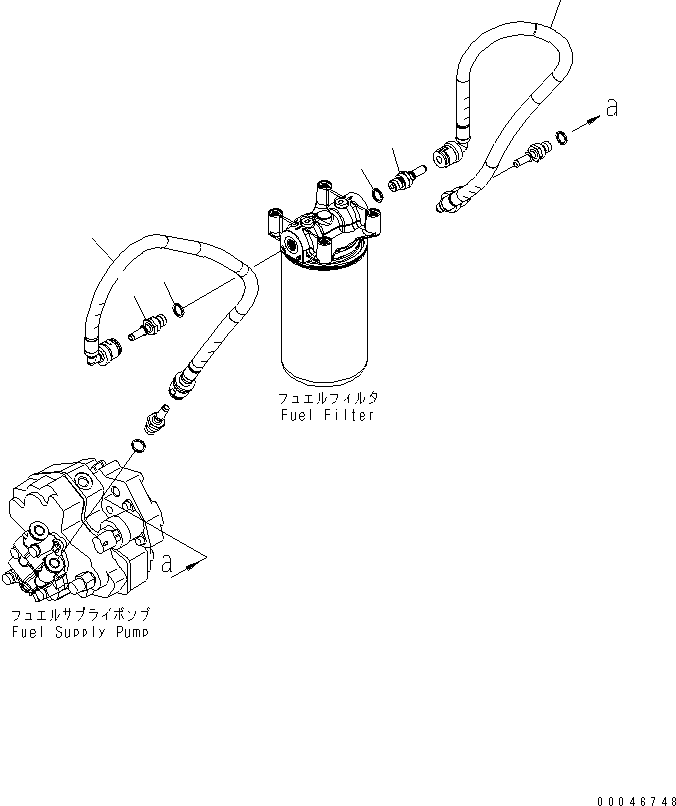 a

フュエルフィルタ
Fuel Filter

a

フュエルサプライポンプ
Fuel Supply Pump

00046748