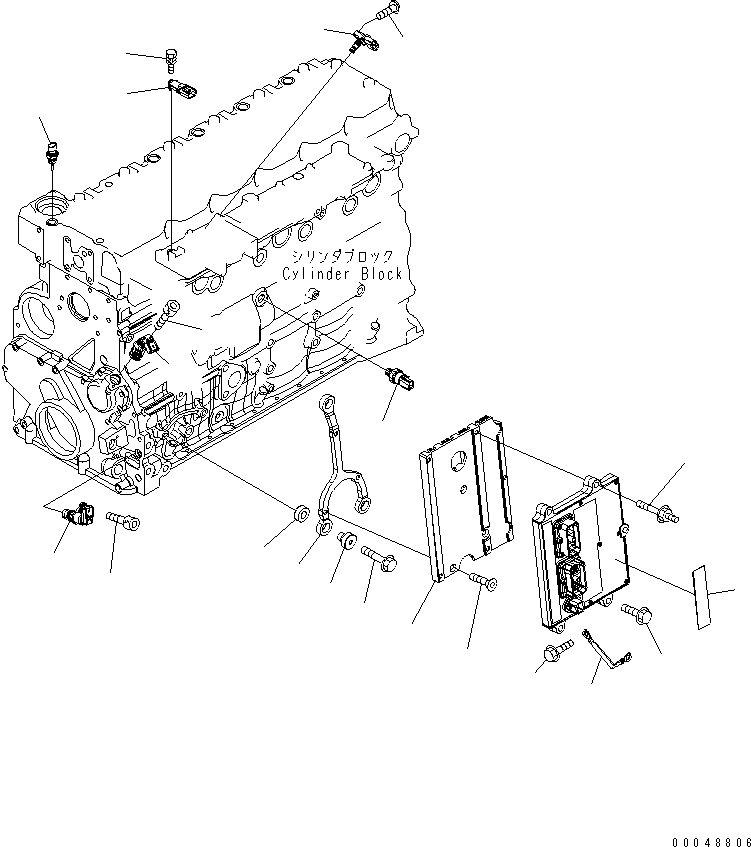 シリンダブロック
Cylinder Block

00048806