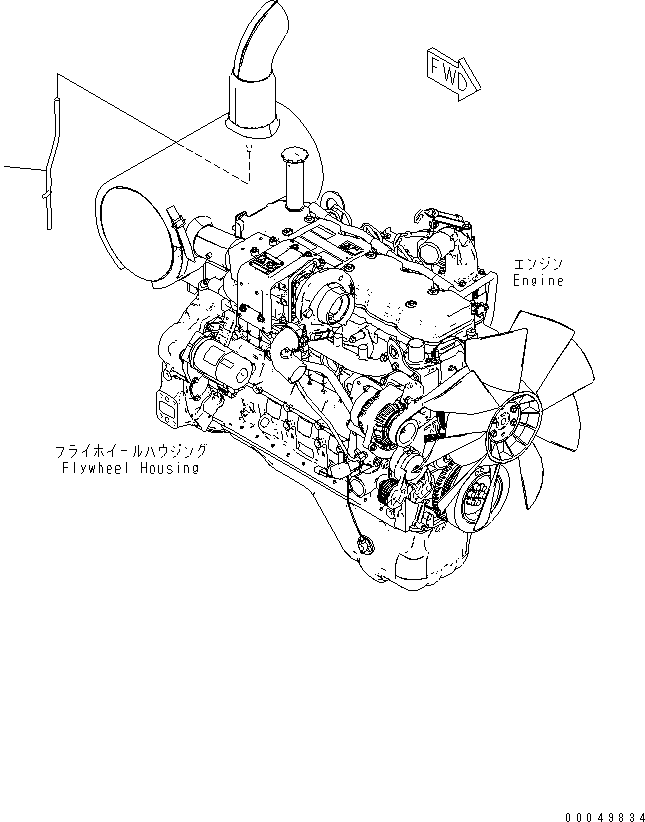 FWD

エンジン
Engine

フライホイールハウジング
Flywheel Housing

00049834