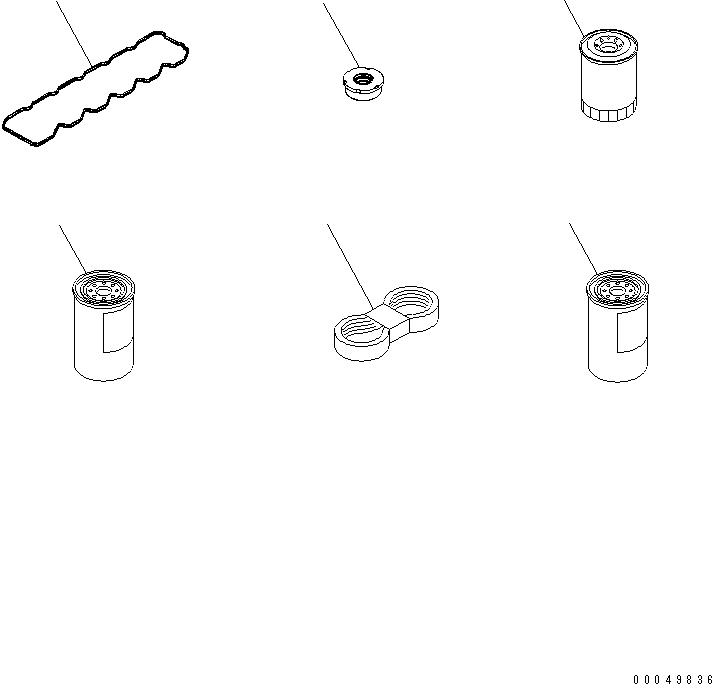 00049836