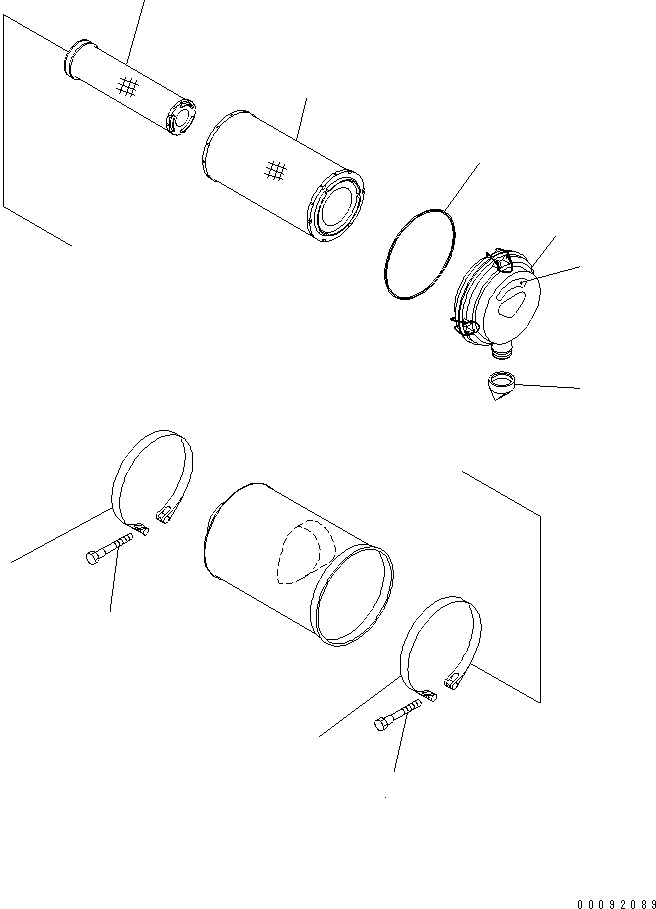 00092089