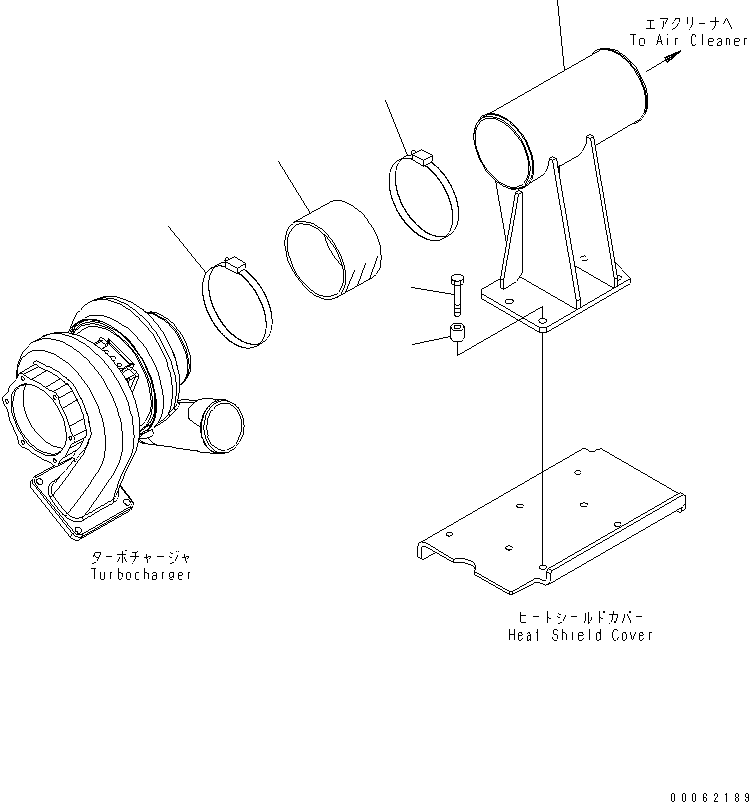 エアクリーナへ
To Air Cleaner

ターボチャージャ
Turbocharger

ヒートシールドカバー
Heat Shield Cover

00062189