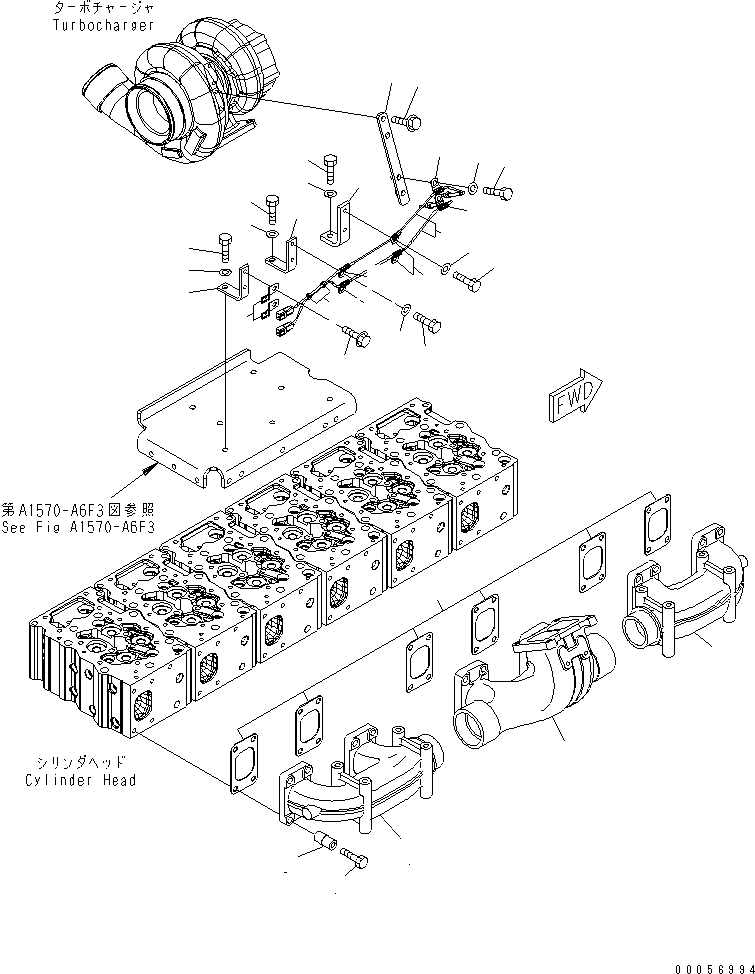 ターボチャージャ
Turbocharger

FWD

第A1570-A6F3図参照
See Fig A1570-A6F3

シリンダヘッド
Cylinder Head

00056994